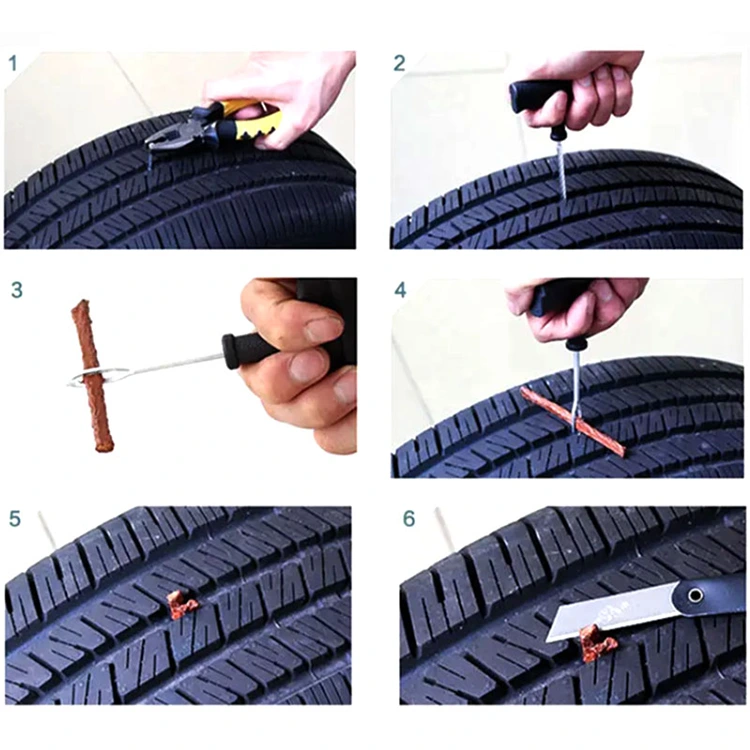 1

2

3

4

5

6